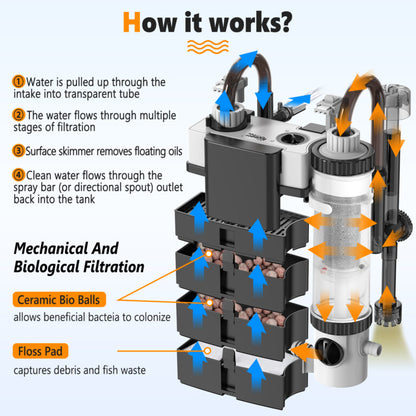 How it works?

① Water is pulled up through the intake into transparent tube

② The water flows through multiple stages of filtration

③ Surface skimmer removes floating oils

④ Clean water flows through the spray bar (or directional spout) outlet back into the tank

Mechanical And Biological Filtration

Ceramic Bio Balls

allows beneficial bacteia to colonize

Floss Pad

captures debris and fish waste