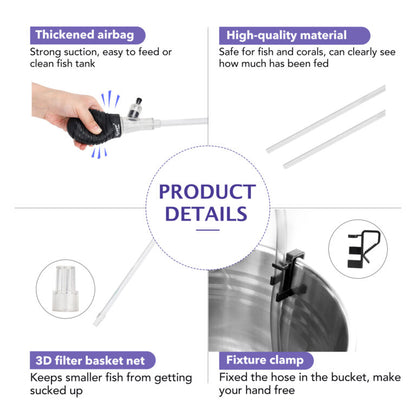 Thickened airbag
Strong suction, easy to feed or clean fish tank

High-quality material
Safe for fish and corals, can clearly see how much has been fed

PRODUCT DETAILS

3D filter basket net
Keeps smaller fish from getting sucked up

Fixture clamp
Fixed the hose in the bucket, make your hand free