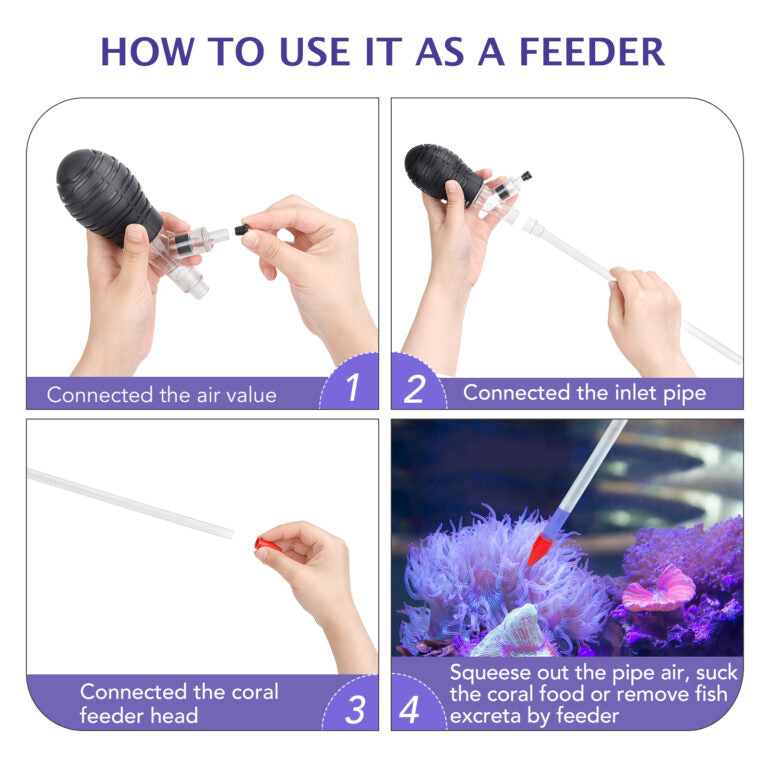 HOW TO USE IT AS A FEEDER

Connected the air value

1

2

Connected the inlet pipe

Connected the coral feeder head

3

4

Squeese out the pipe air, suck the coral food or remove fish excreta by feeder